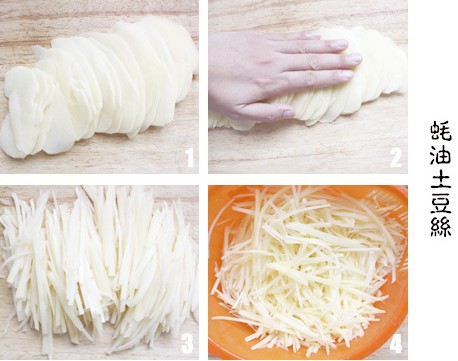 1

2

3

4

蚝油土豆絲