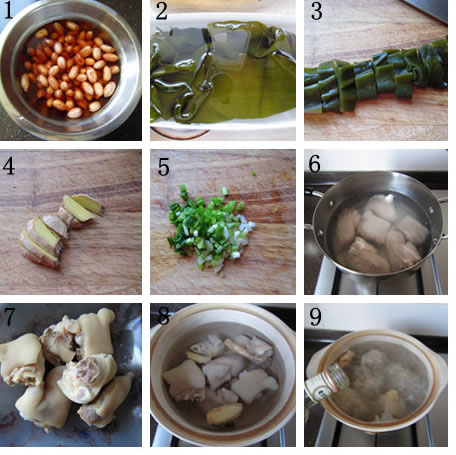 1
2
3
4
5
6
7
8
9