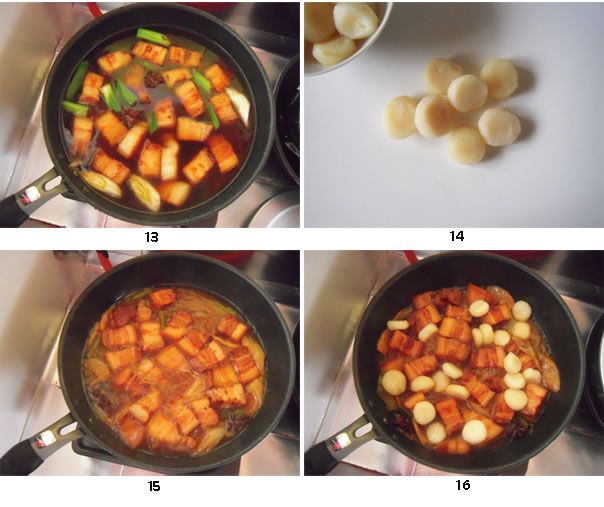 13

14

15

16