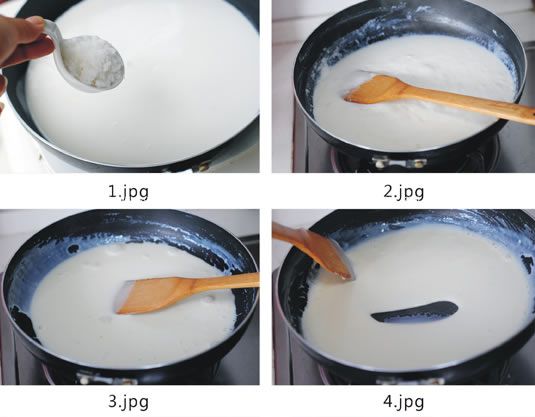 1.jpg

2.jpg

3.jpg

4.jpg